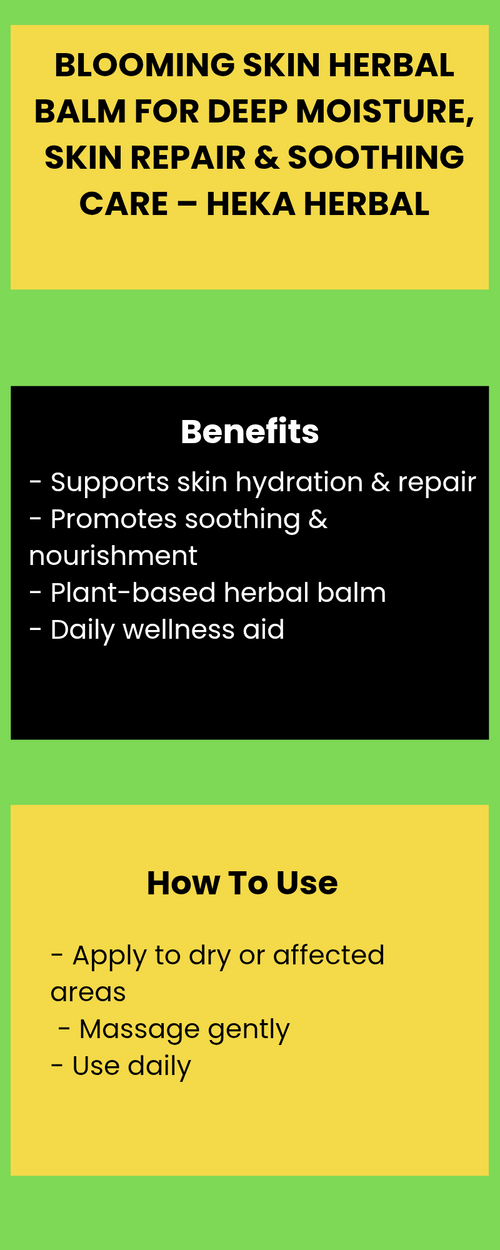 BLOOMING SKIN HERBAL BALM FOR DEEP MOISTURE, SKIN REPAIR & SOOTHING CARE – HEKA HERBAL

Benefits

- Supports skin hydration & repair
- Promotes soothing & nourishment
- Plant-based herbal balm
- Daily wellness aid

How To Use

- Apply to dry or affected areas
- Massage gently
- Use daily