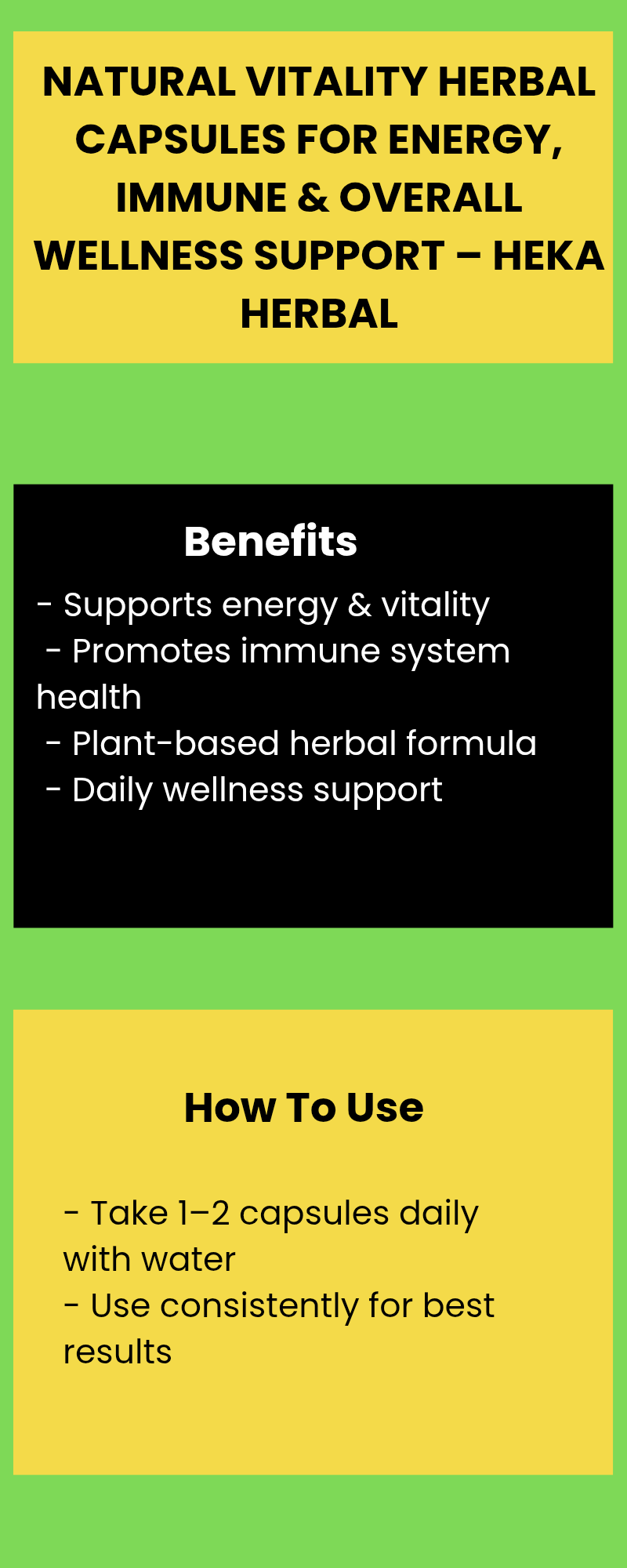 NATURAL VITALITY HERBAL CAPSULES FOR ENERGY, IMMUNE & OVERALL WELLNESS SUPPORT – HEKA HERBAL

Benefits

- Supports energy & vitality
- Promotes immune system health
- Plant-based herbal formula
- Daily wellness support

How To Use

- Take 1–2 capsules daily with water
- Use consistently for best results